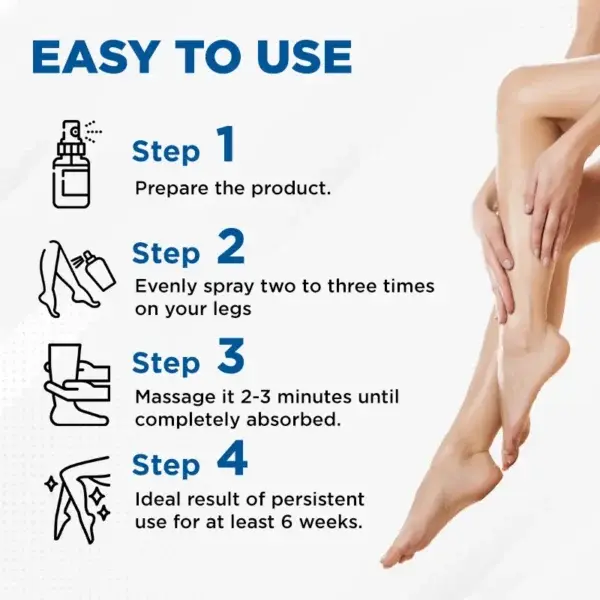 EASY TO USE

Step 1
Prepare the product.

Step 2
Evenly spray two to three times on your legs

Step 3
Massage it 2-3 minutes until completely absorbed.

Step 4
Ideal result of persistent use for at least 6 weeks.