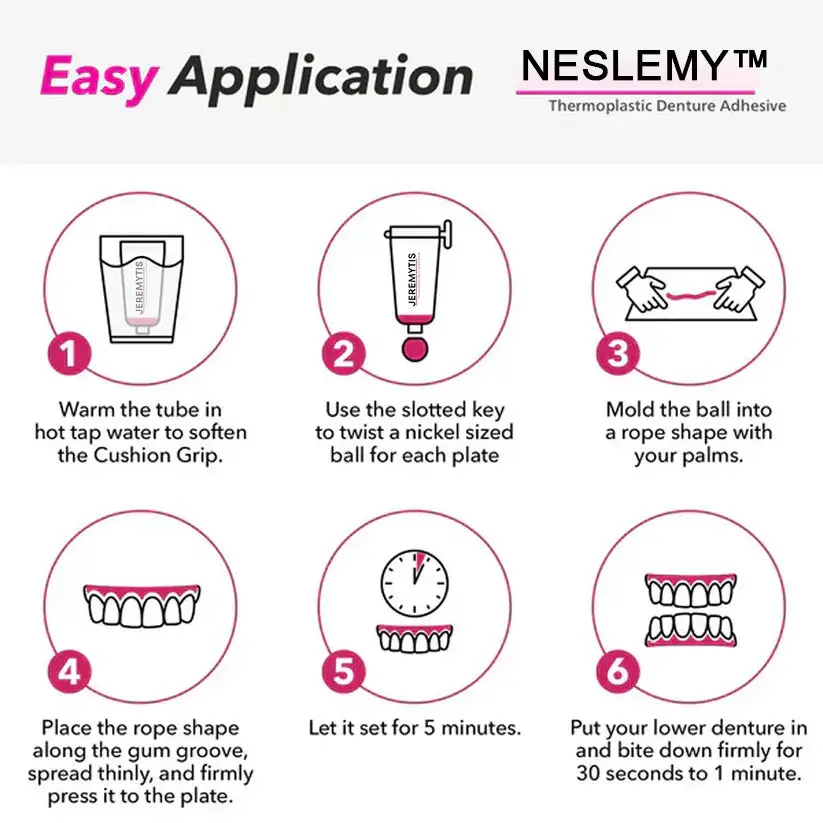 Easy Application

NESLEMY™
Thermoplastic Denture Adhesive

JEREMYTIS

1

Warm the tube in hot tap water to soften the Cushion Grip.

JEREMYTIS

2

Use the slotted key to twist a nickel sized ball for each plate

3

Mold the ball into a rope shape with your palms.

4

Place the rope shape along the gum groove, spread thinly, and firmly press it to the plate.

5

Let it set for 5 minutes.

6

Put your lower denture in and bite down firmly for 30 seconds to 1 minute.