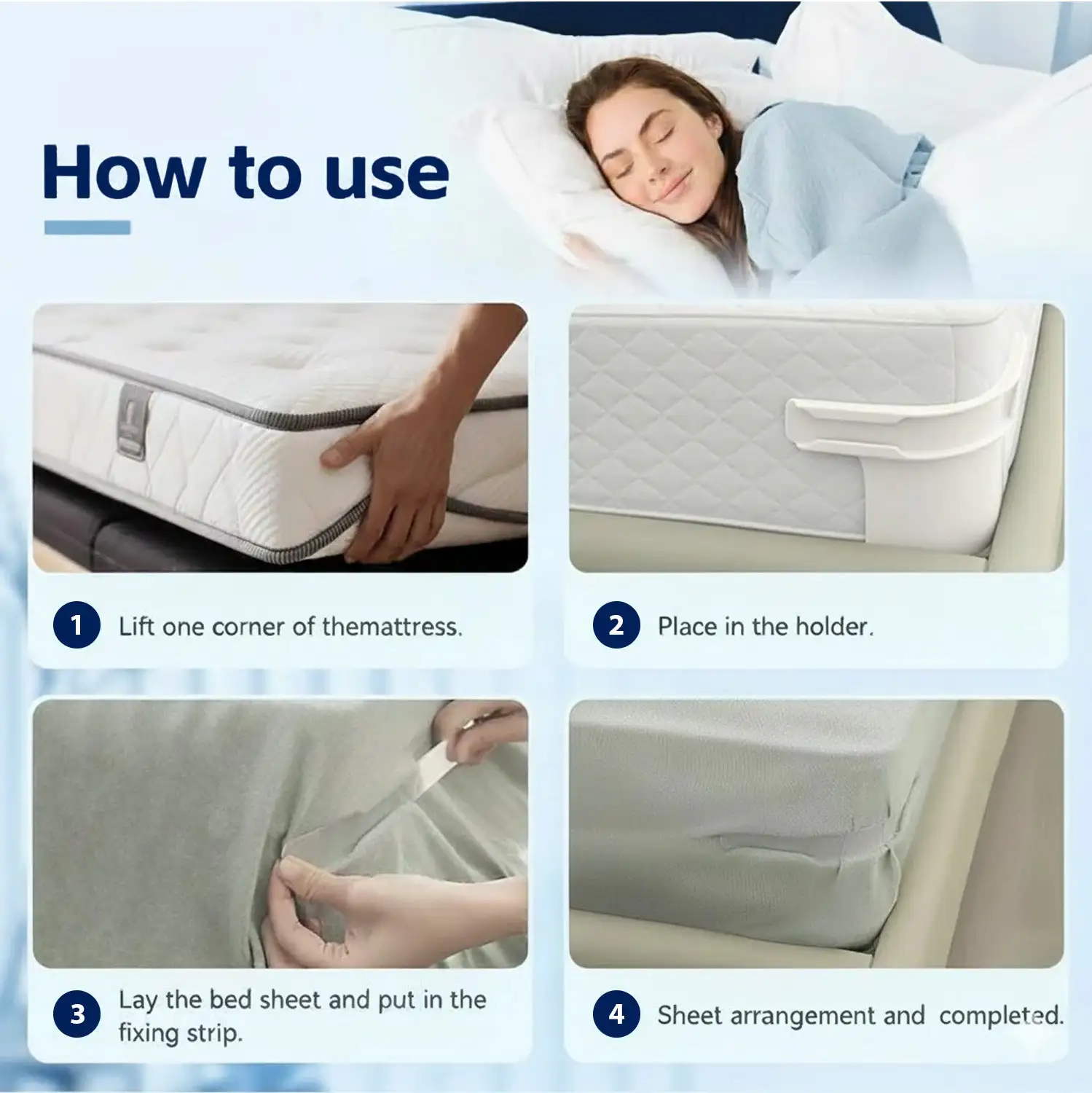 How to use

1 Lift one corner of themattress.

2 Place in the holder.

3 Lay the bed sheet and put in the fixing strip.

4 Sheet arrangement and completed.