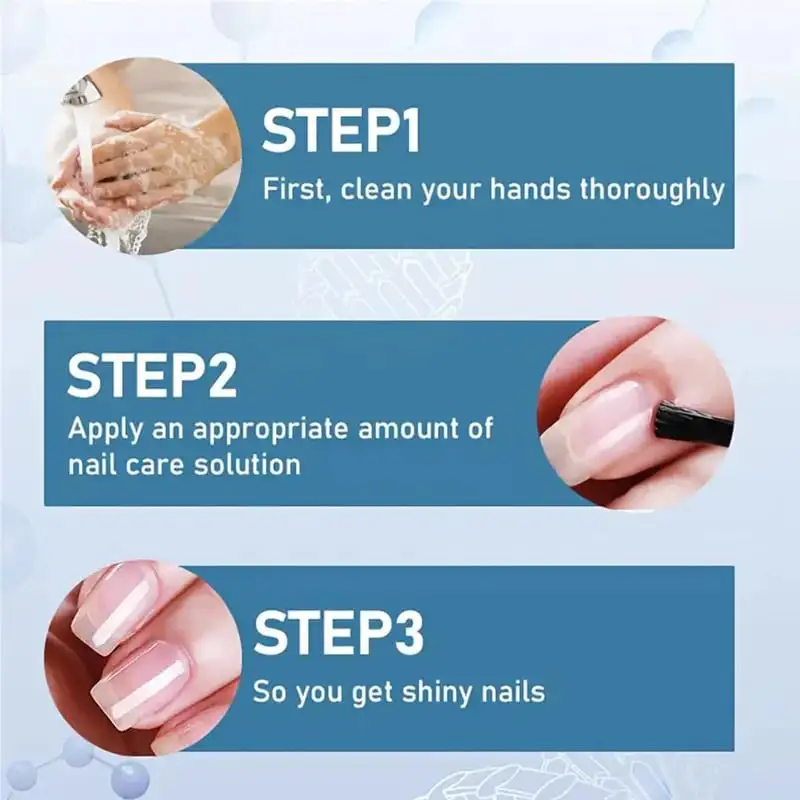 STEP1
First, clean your hands thoroughly

STEP2
Apply an appropriate amount of nail care solution

STEP3
So you get shiny nails