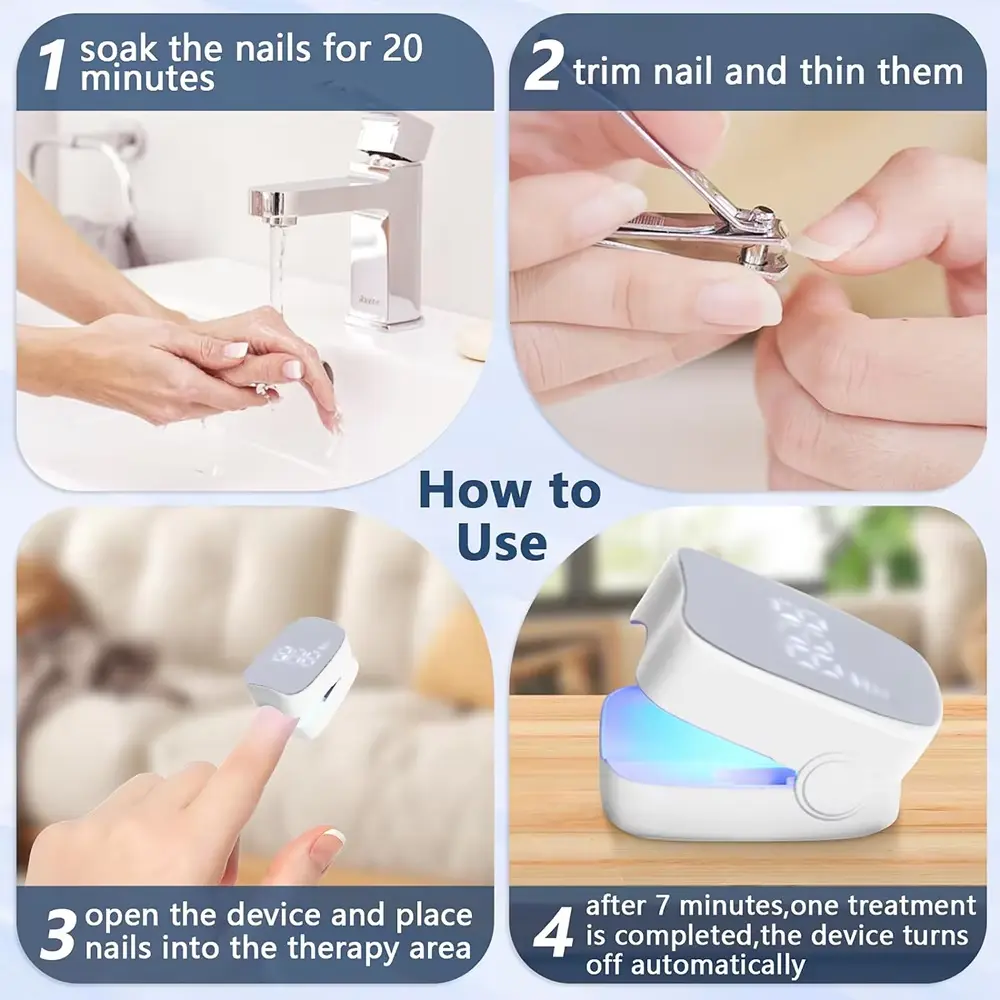 1 soak the nails for 20 minutes

2 trim nail and thin them

How to Use

3 open the device and place nails into the therapy area

4 after 7 minutes,one treatment is completed,the device turns off automatically