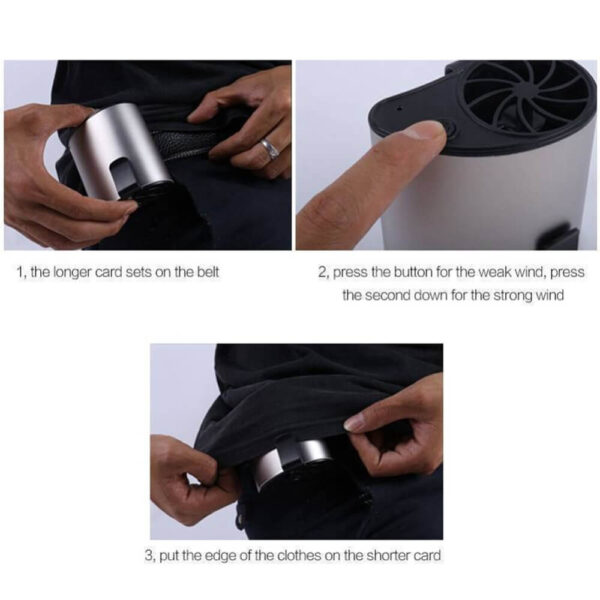 1, the longer card sets on the belt

2, press the button for the weak wind, press the second down for the strong wind

3, put the edge of the clothes on the shorter card