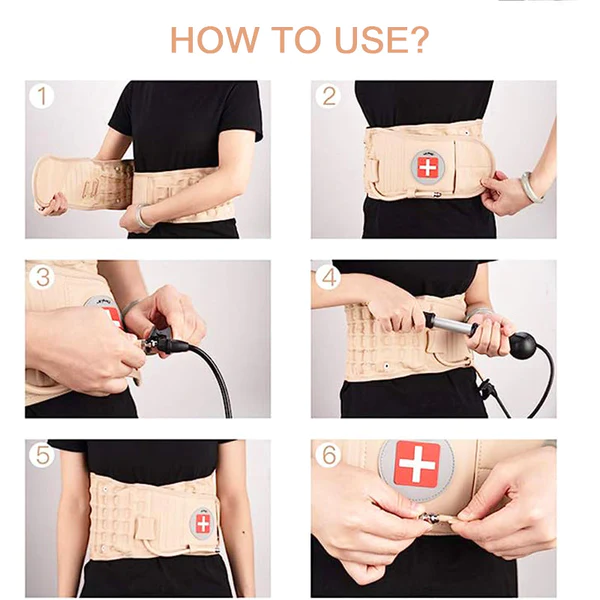 HOW TO USE?

1

2

3

4

5

6