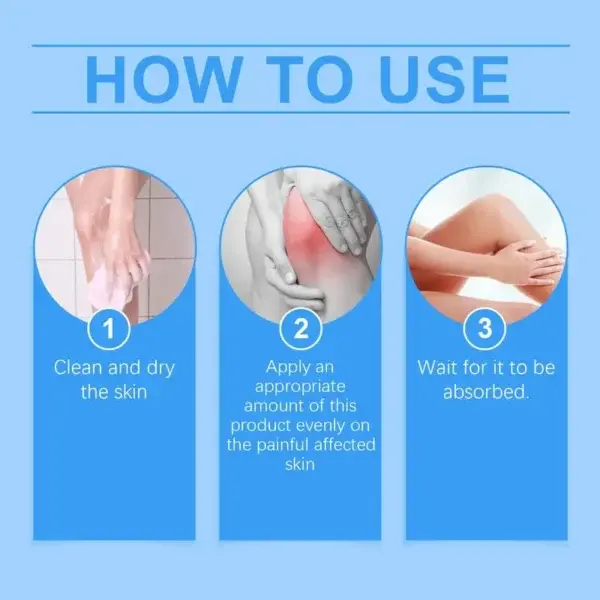 HOW TO USE

1
Clean and dry the skin

2
Apply an appropriate amount of this product evenly on the painful affected skin

3
Wait for it to be absorbed.