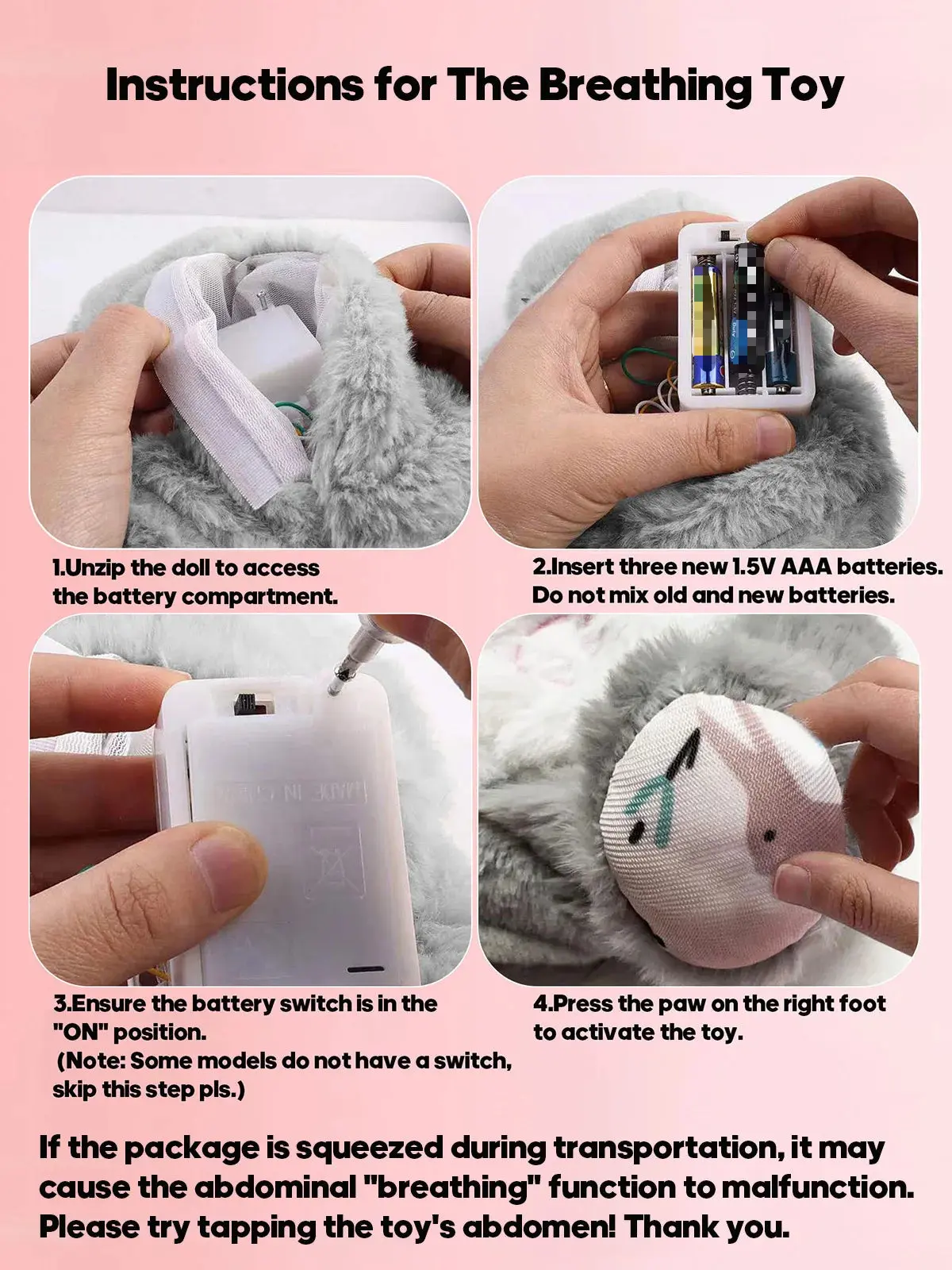 Instructions for The Breathing Toy

1.Unzip the doll to access the battery compartment.

2.Insert three new 1.5V AAA batteries. Do not mix old and new batteries.

MADE IN CHINA

3.Ensure the battery switch is in the "ON" position.
(Note: Some models do not have a switch, skip this step pls.)

4.Press the paw on the right foot to activate the toy.

If the package is squeezed during transportation, it may cause the abdominal "breathing" function to malfunction. Please try tapping the toy's abdomen! Thank you.