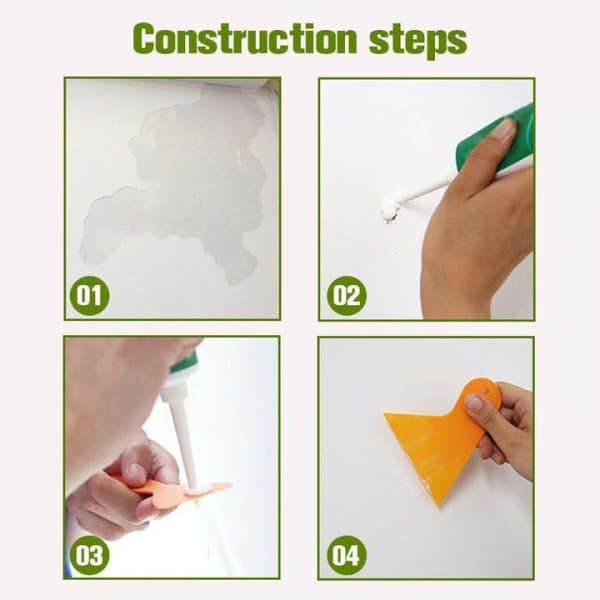 Construction steps

01

02

03

04