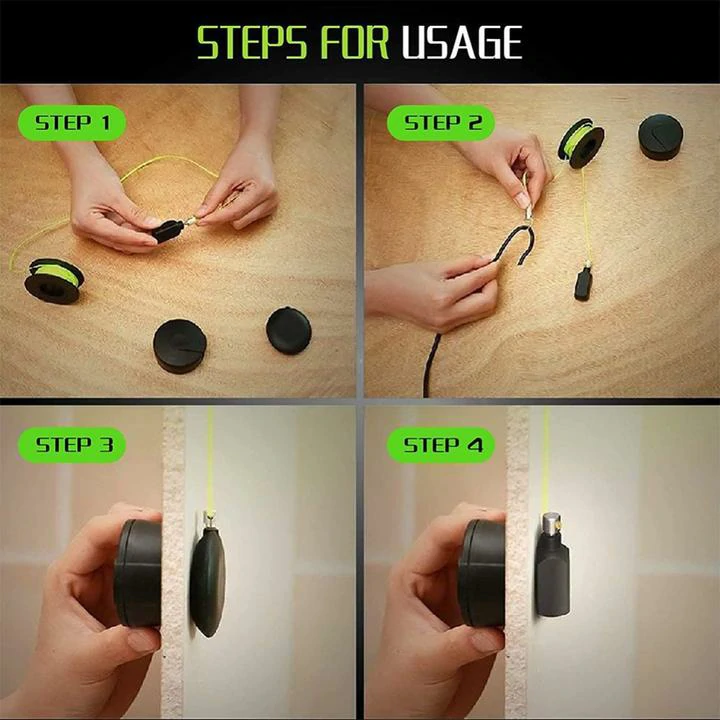 STEPS FOR USAGE

STEP 1

STEP 2

STEP 3

STEP 4