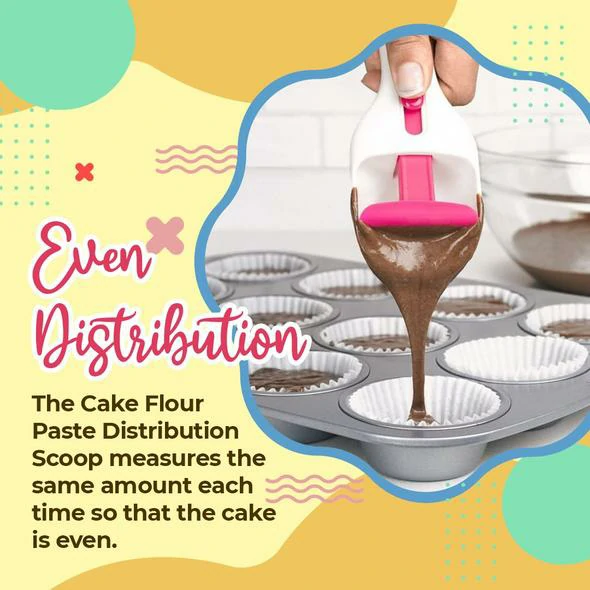 Even Distribution

The Cake Flour Paste Distribution Scoop measures the same amount each time so that the cake is even.