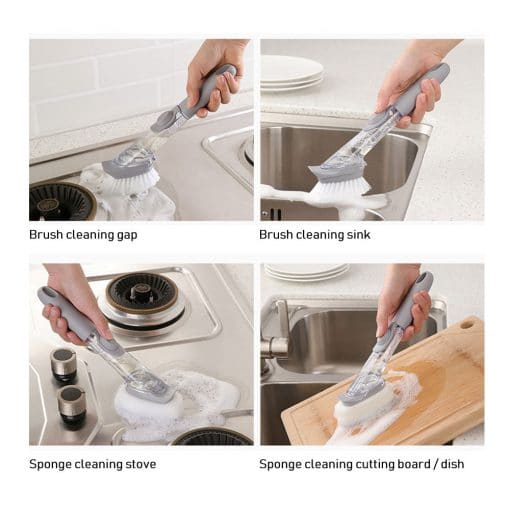 Brush cleaning gap

Brush cleaning sink

Sponge cleaning stove

Sponge cleaning cutting board / dish