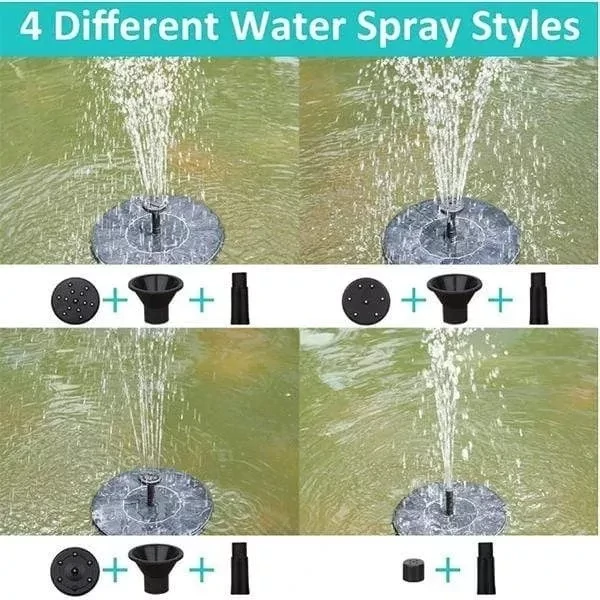 4 Different Water Spray Styles

+ +

+ +

+ +

+