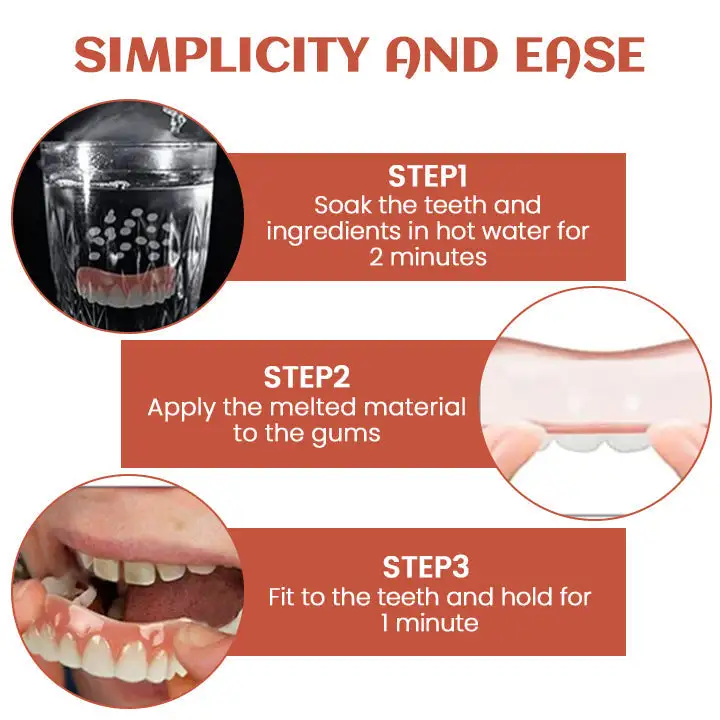 SIMPLICITY AND EASE

STEP1
Soak the teeth and ingredients in hot water for 2 minutes

STEP2
Apply the melted material to the gums

STEP3
Fit to the teeth and hold for 1 minute