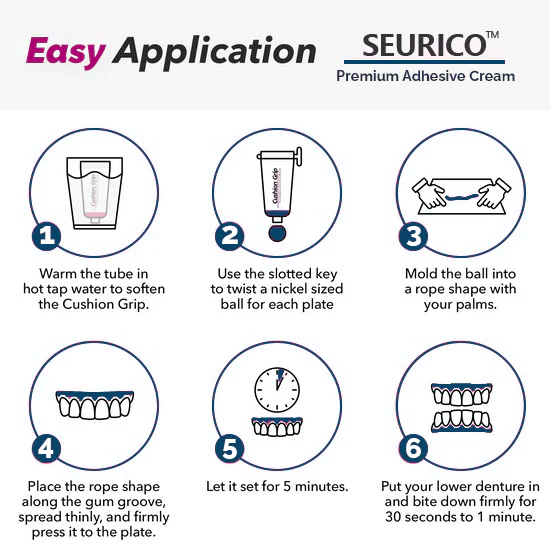 Easy Application

SEURICO™
Premium Adhesive Cream

Cushion Grip

1

Warm the tube in hot tap water to soften the Cushion Grip.

Cushion Grip

2

Use the slotted key to twist a nickel sized ball for each plate

3

Mold the ball into a rope shape with your palms.

4

Place the rope shape along the gum groove, spread thinly, and firmly press it to the plate.

5

Let it set for 5 minutes.

6

Put your lower denture in and bite down firmly for 30 seconds to 1 minute.