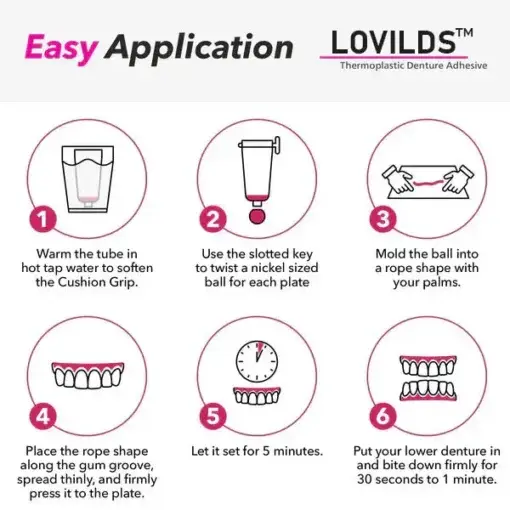 Easy Application

LOVILDS™
Thermoplastic Denture Adhesive

1
Warm the tube in hot tap water to soften the Cushion Grip.

2
Use the slotted key to twist a nickel sized ball for each plate

3
Mold the ball into a rope shape with your palms.

4
Place the rope shape along the gum groove, spread thinly, and firmly press it to the plate.

5
Let it set for 5 minutes.

6
Put your lower denture in and bite down firmly for 30 seconds to 1 minute.