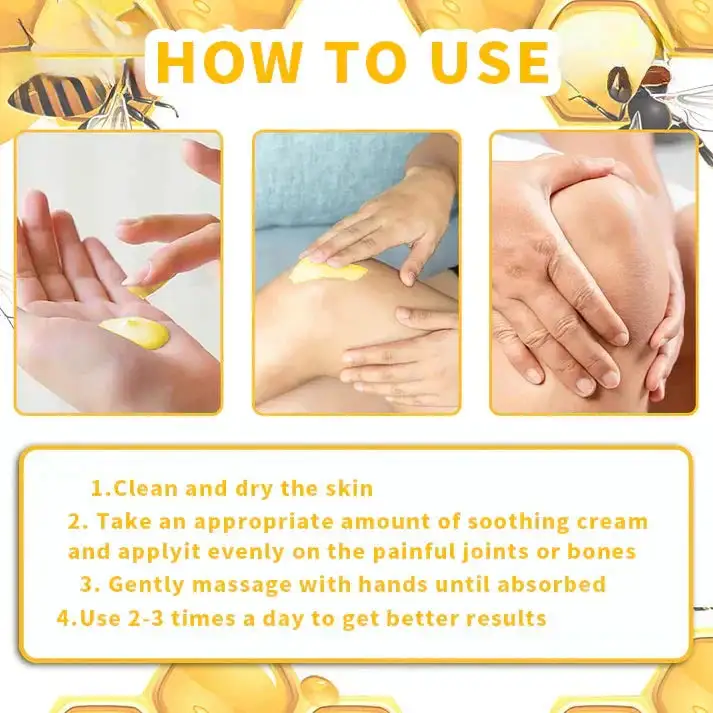 HOW TO USE

1.Clean and dry the skin

2. Take an appropriate amount of soothing cream and applyit evenly on the painful joints or bones

3. Gently massage with hands until absorbed

4.Use 2-3 times a day to get better results