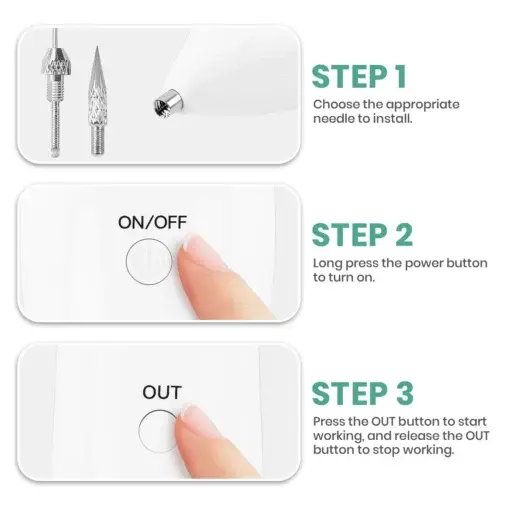 STEP 1
Choose the appropriate needle to install.

ON/OFF

STEP 2
Long press the power button to turn on.

OUT

STEP 3
Press the OUT button to start working, and release the OUT button to stop working.