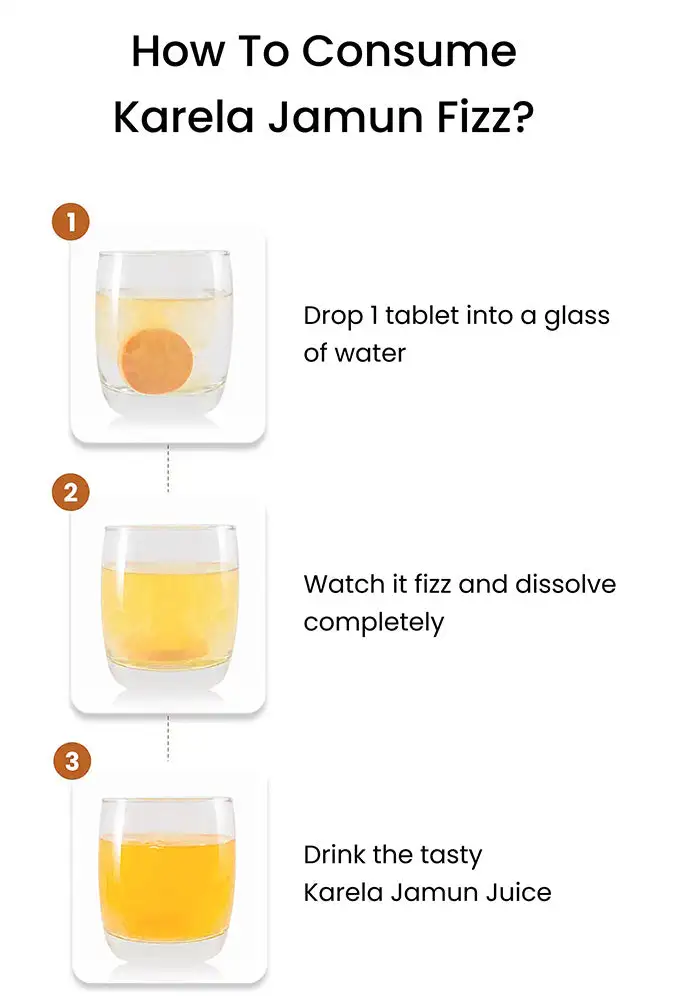 How To Consume Karela Jamun Fizz?

1

Drop 1 tablet into a glass of water

2

Watch it fizz and dissolve completely

3

Drink the tasty Karela Jamun Juice